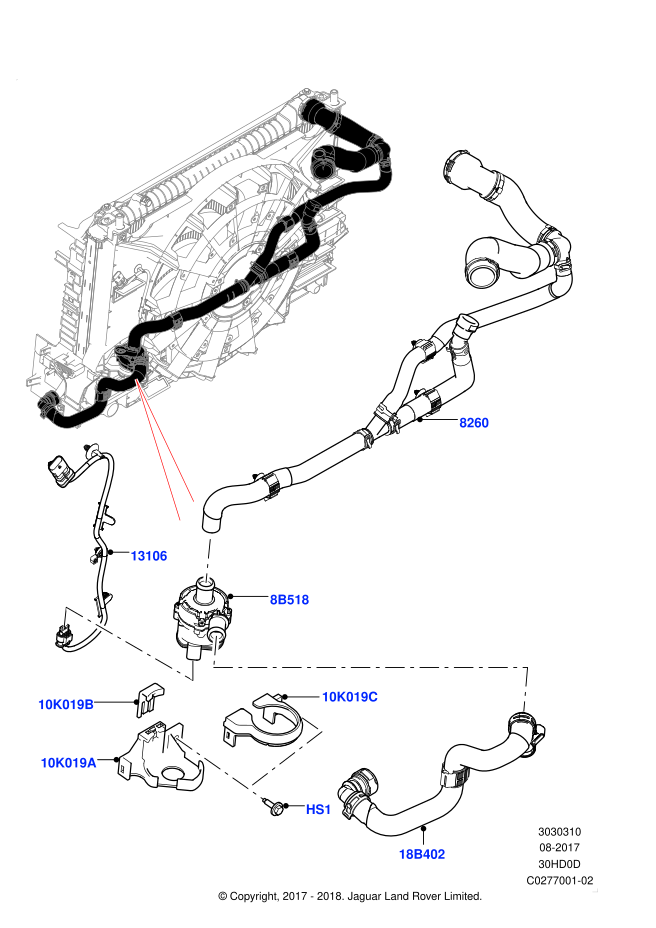 8260

13106

8B518

10K019B

10K019C

10K019A

HS1

18B402

3030310
08-2017
30HD0D
C0277001-02

© Copyright, 2017 - 2018. Jaguar Land Rover Limited.