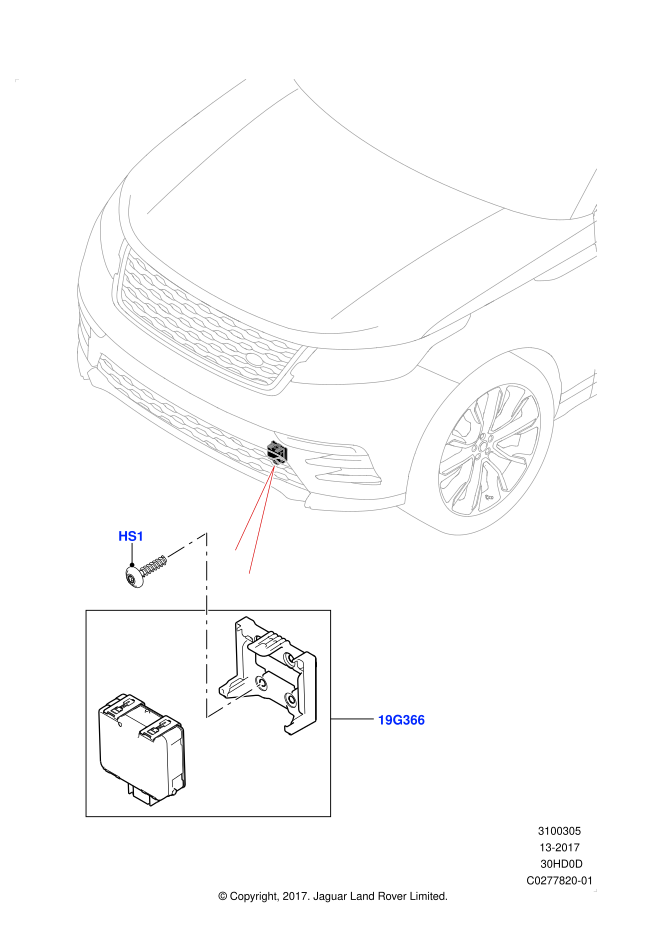 HS1

19G366

3100305
13-2017
30HD0D
C0277820-01

© Copyright, 2017. Jaguar Land Rover Limited.