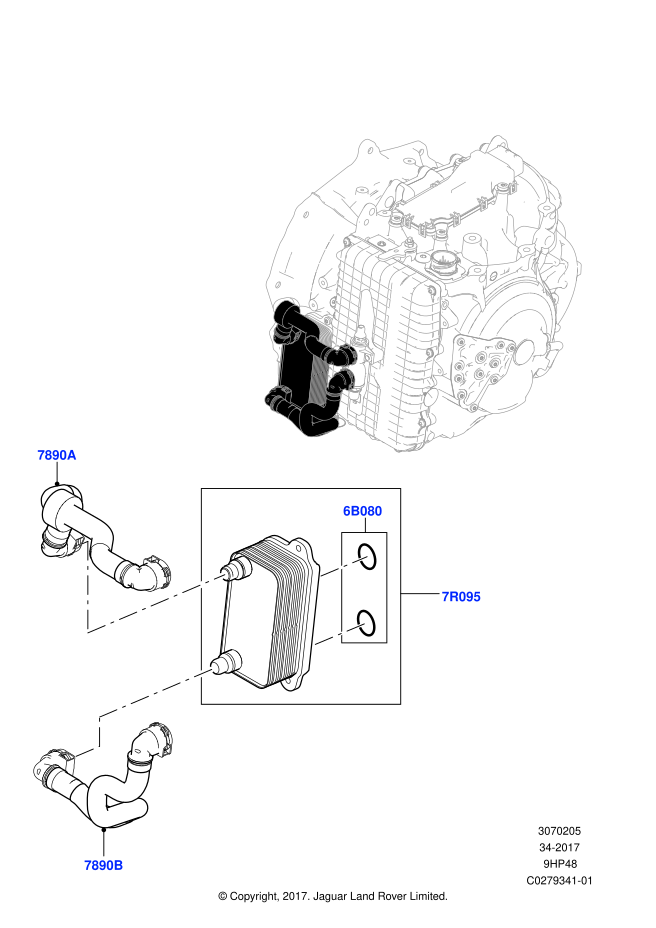 7890A

6B080

7R095

7890B

3070205
34-2017
9HP48
C0279341-01

© Copyright, 2017. Jaguar Land Rover Limited.