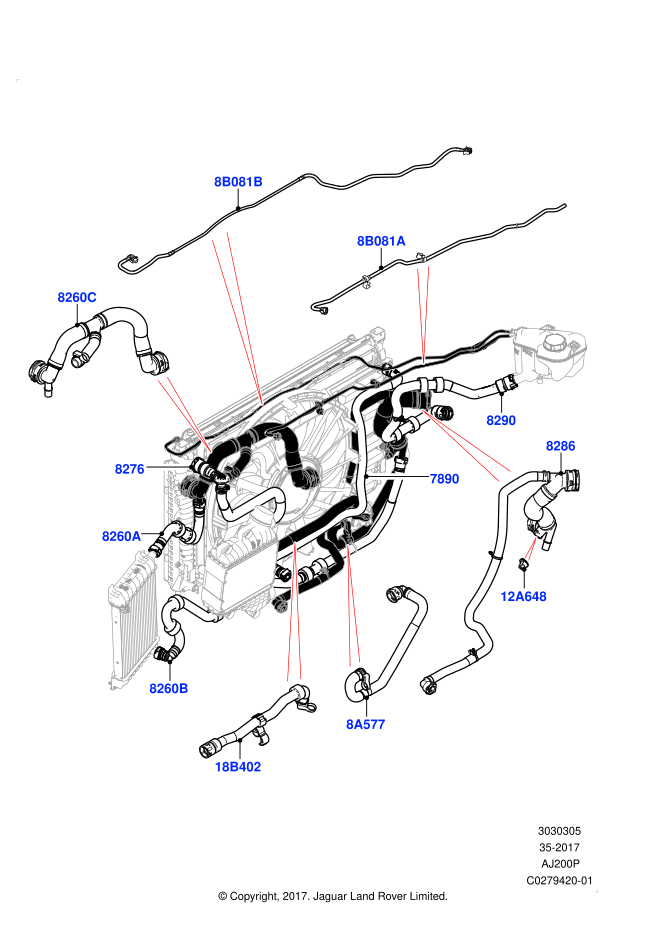 8B081B

8B081A

8260C

8290

8286

8276

7890

8260A

12A648

8260B

8A577

18B402

3030305
35-2017
AJ200P
C0279420-01

© Copyright, 2017. Jaguar Land Rover Limited.