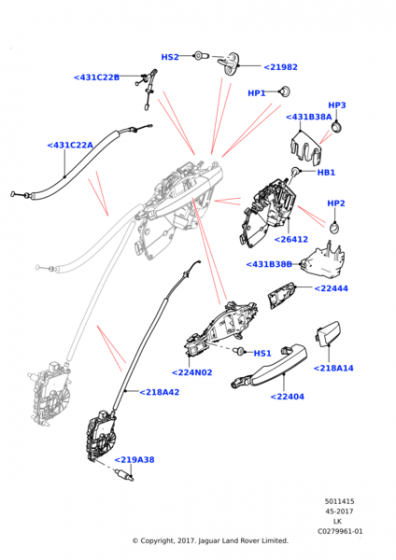 HS2
<21982
<431C22B
HP1
HP3
<431B38A
<431C22A
HB1
HP2
<26412
<431B38B
<22444
HS1
<218A14
<224N02
<22404
<218A42
<219A38

5011415
45-2017
LK
C0279961-01
© Copyright, 2017. Jaguar Land Rover Limited.