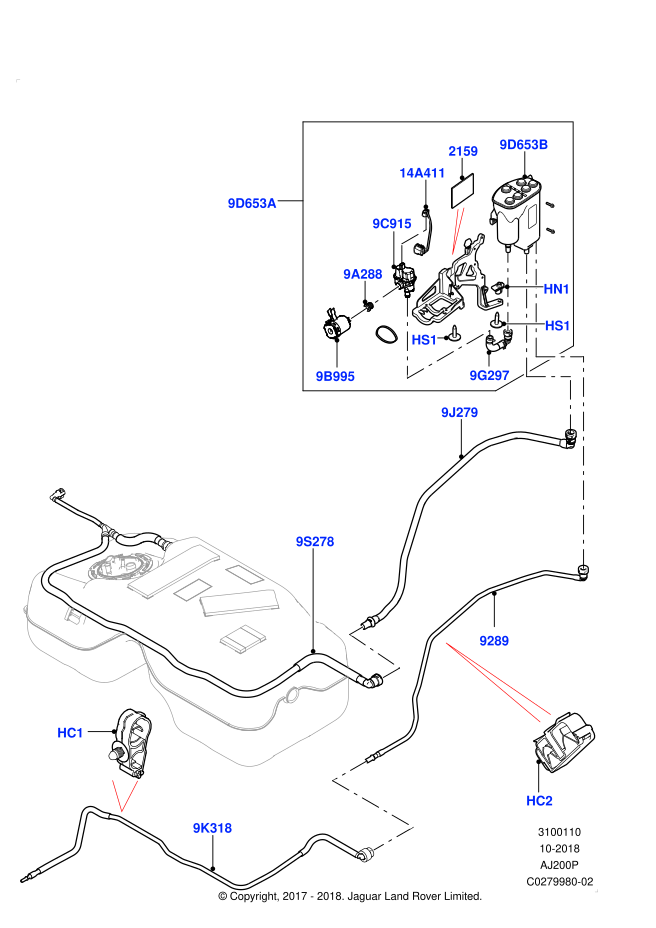 9D653A

2159

9D653B

14A411

9C915

9A288

HN1

HS1

HS1

9B995

9G297

9J279

9S278

9289

HC1

HC2

9K318

3100110
10-2018
AJ200P
C0279980-02

© Copyright, 2017 - 2018. Jaguar Land Rover Limited.