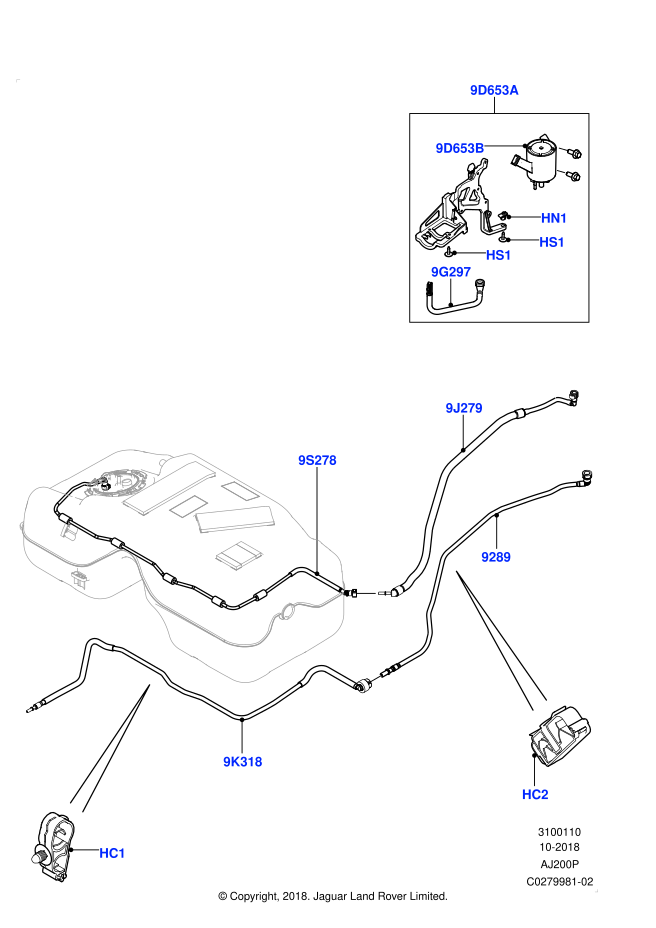 9D653A

9D653B

HN1

HS1

HS1

9G297

9J279

9S278

9289

9K318

HC2

HC1

3100110
10-2018
AJ200P
C0279981-02

© Copyright, 2018. Jaguar Land Rover Limited.