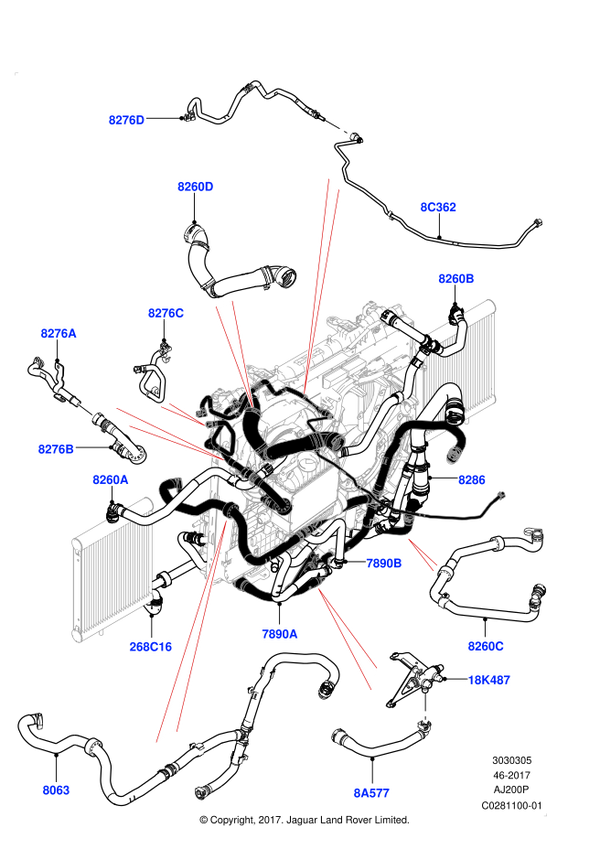 8276D

8260D

8C362

8260B

8276C

8276A

8276B

8260A

8286

7890B

268C16

7890A

8260C

18K487

8063

8A577

3030305
46-2017
AJ200P
C0281100-01

© Copyright, 2017. Jaguar Land Rover Limited.