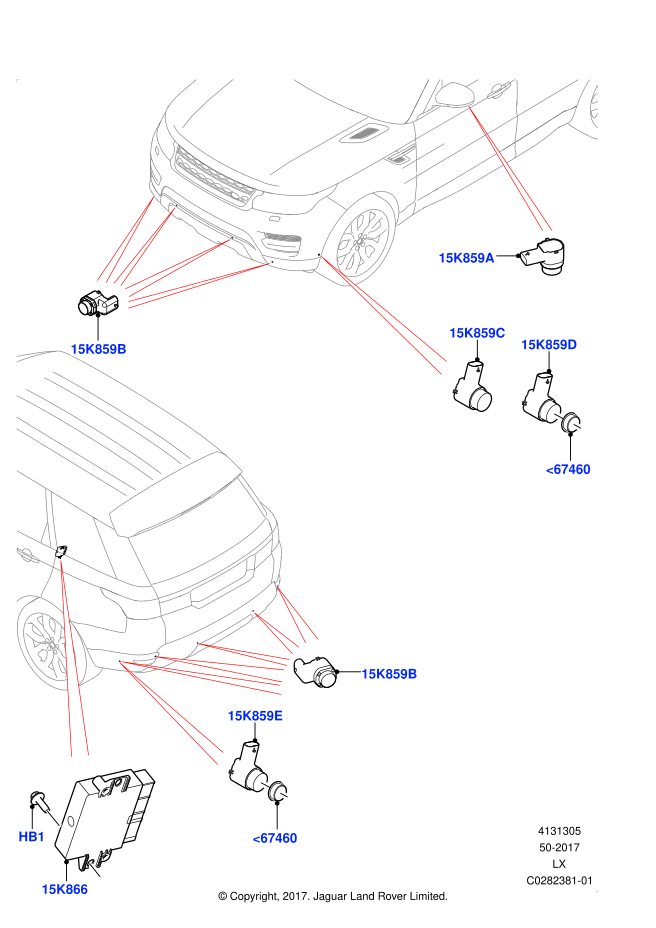 15K859A

15K859B

15K859C

15K859D

<67460

15K859B

15K859E

<67460

HB1

15K866

4131305
50-2017
LX
C0282381-01

© Copyright, 2017. Jaguar Land Rover Limited.