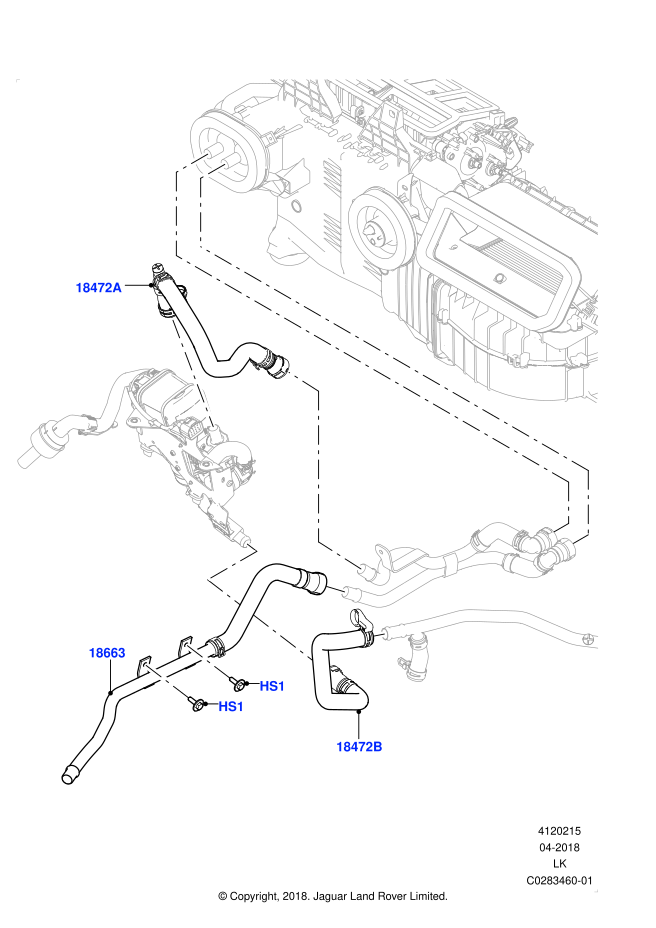 18472A

18663

HS1

HS1

18472B

4120215
04-2018
LK
C0283460-01

© Copyright, 2018. Jaguar Land Rover Limited.