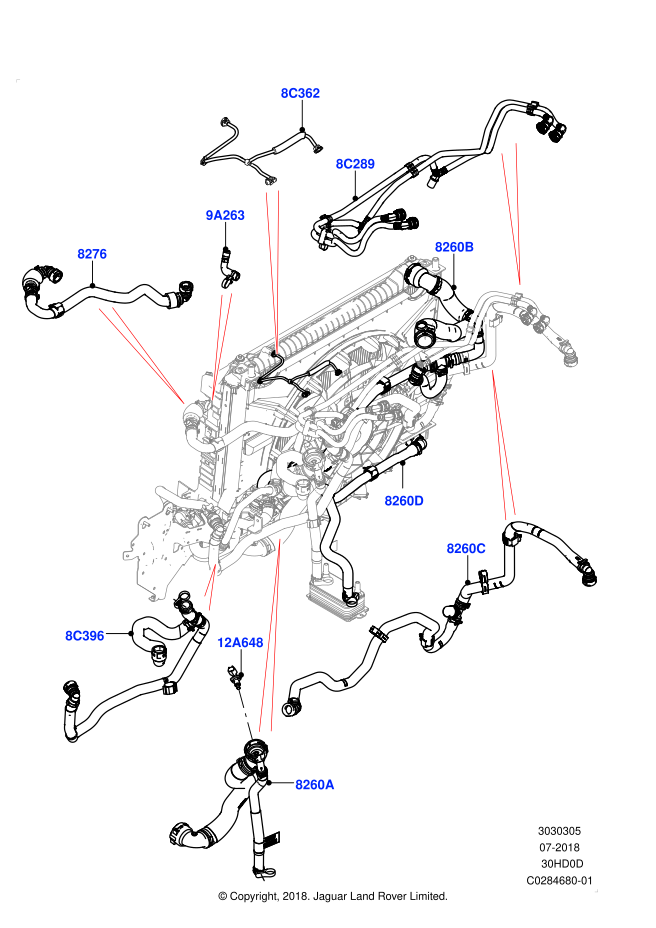 8C362

8C289

9A263

8276

8260B

8260D

8260C

8C396

12A648

8260A

3030305
07-2018
30HD0D
C0284680-01

© Copyright, 2018. Jaguar Land Rover Limited.