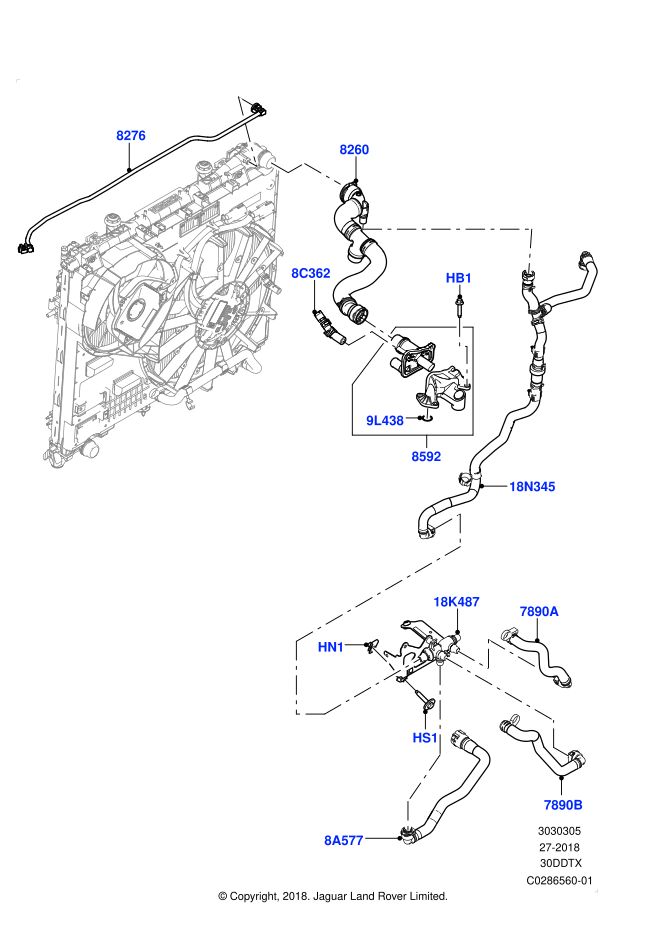 8276
8260
8C362
HB1
9L438
8592
18N345
18K487
7890A
HN1
HS1
7890B
8A577
3030305
27-2018
30DDTX
C0286560-01
© Copyright, 2018. Jaguar Land Rover Limited.