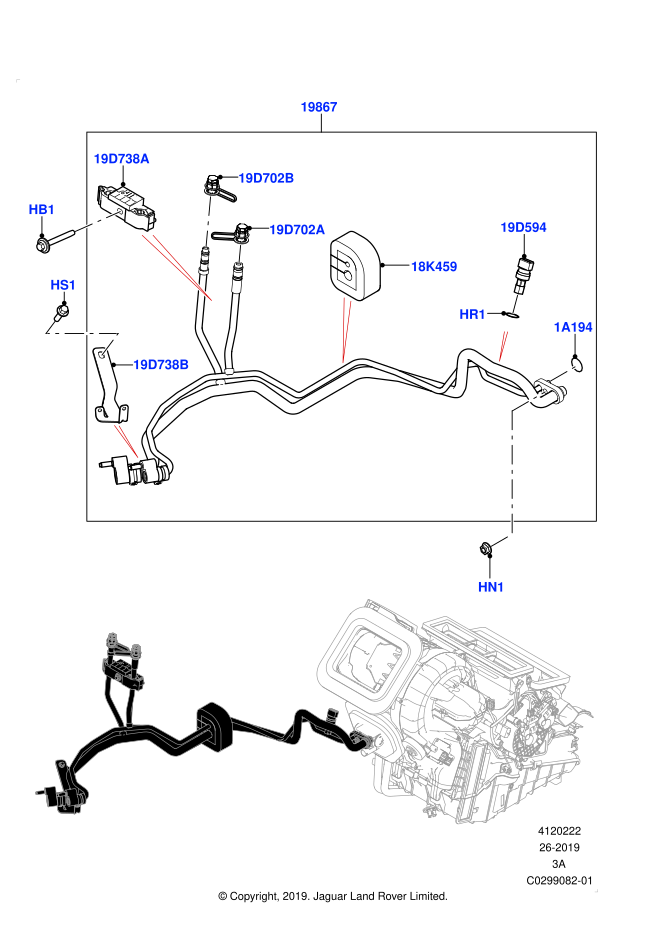 19867

19D738A

19D702B

HB1

19D702A

19D594

18K459

HS1

HR1

1A194

19D738B

HN1

4120222
26-2019
3A
C0299082-01

© Copyright, 2019. Jaguar Land Rover Limited.