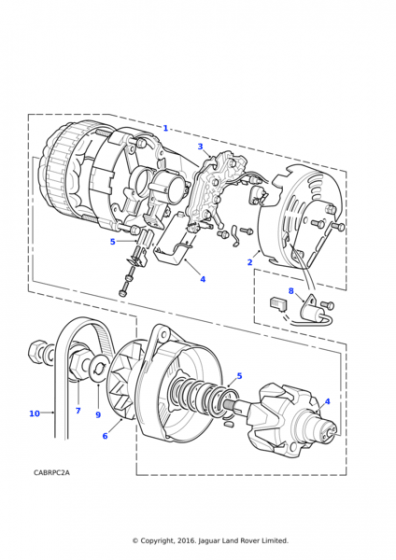 1
3
5
4
2
8
5
4
10
7
9
6
CABRPC2A
© Copyright, 2016. Jaguar Land Rover Limited.