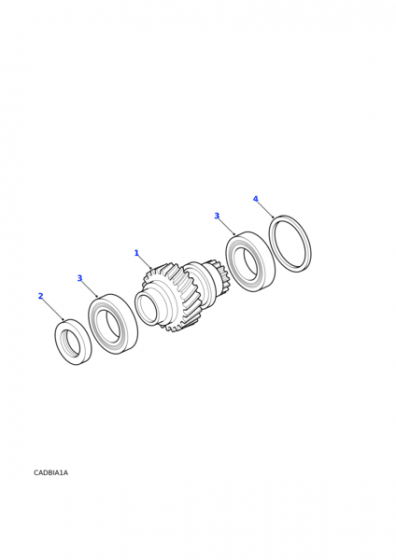 4
3
1
3
2
CADBIA1A