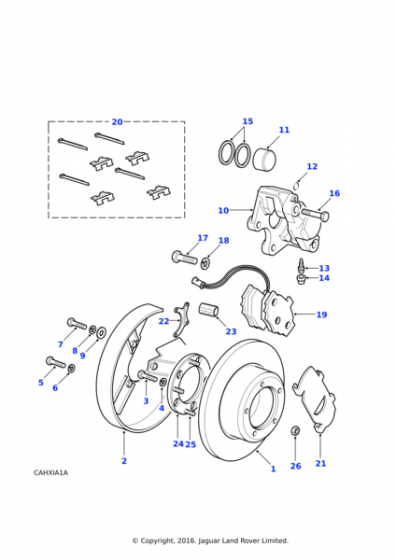 20
15
11
12
16
10
17
18
13
14
19
22
23
7
8
9
5
6
3
4
24
25
2
1
26
21
CAHXIA1A

© Copyright, 2016. Jaguar Land Rover Limited.