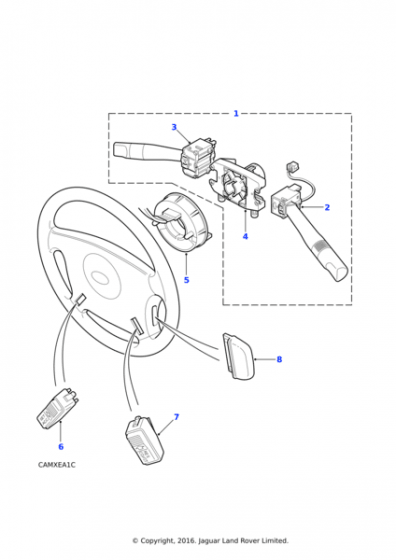 1
3
2
4
5
8
7
6
CAMXEA1C

© Copyright, 2016. Jaguar Land Rover Limited.