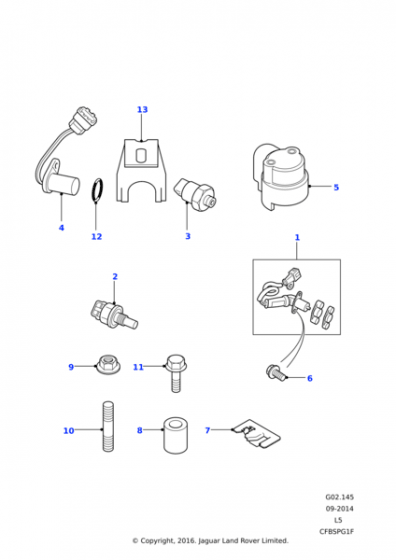 13

5

4

12

3

1

2

9

11

6

10

8

7

G02.145
09-2014
L5
CFBSPG1F

© Copyright, 2016. Jaguar Land Rover Limited.