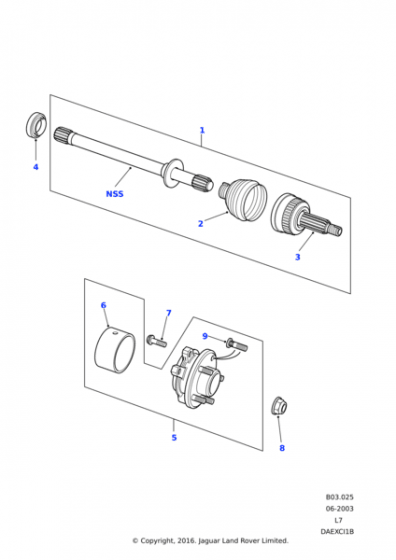 1

4

NSS

2

3

6

7

9

5

8

B03.025
06-2003
L7
DAEXCI1B

© Copyright, 2016. Jaguar Land Rover Limited.