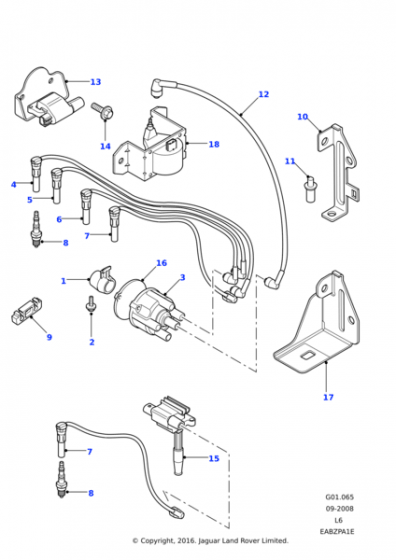 13
12
10
14
18
11
4
5
6
7
8
16
1
3
9
2
17
7
15
8
G01.065
09-2008
L6
EABZPA1E
© Copyright, 2016. Jaguar Land Rover Limited.