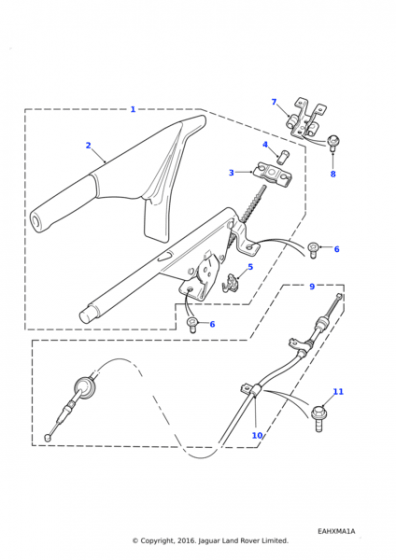 1
7
2
4
3
8
6
5
9
6
11
10
EAHXMA1A
© Copyright, 2016. Jaguar Land Rover Limited.