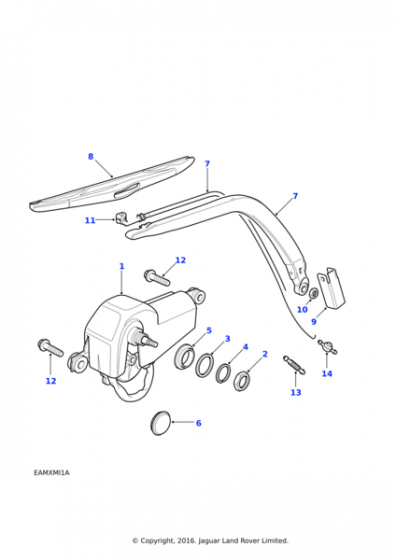 8
7
7
11
12
1
10
9
5
3
4
2
12
14
13
6
EAMXMI1A
© Copyright, 2016. Jaguar Land Rover Limited.