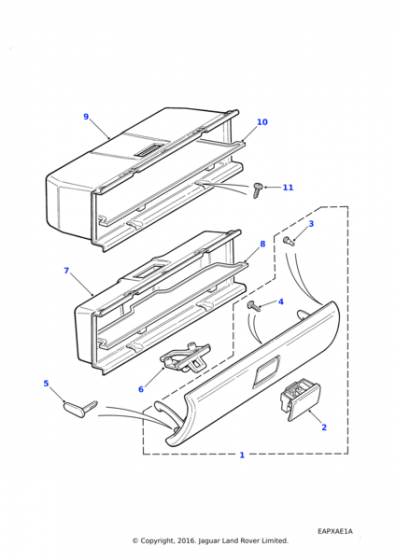 9
10
11
3
8
7
4
6
5
2
1

EAPXAE1A
© Copyright, 2016. Jaguar Land Rover Limited.