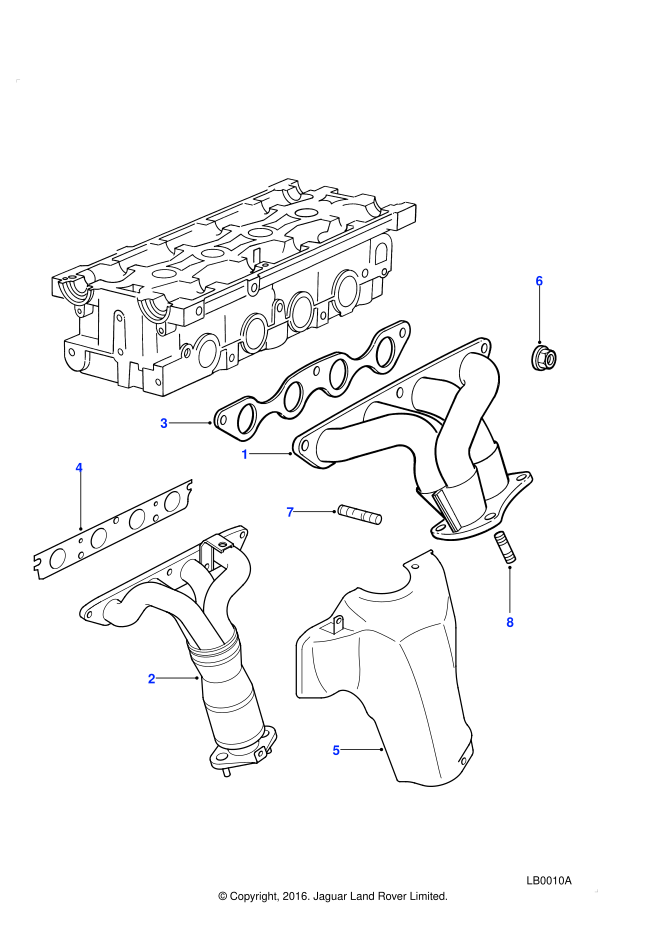 6

3

1

4

7

8

2

5

LB0010A

© Copyright, 2016. Jaguar Land Rover Limited.