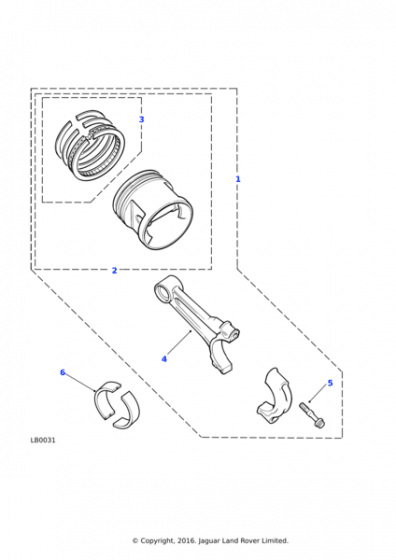 3

1

2

4

6

5

LB0031

© Copyright, 2016. Jaguar Land Rover Limited.