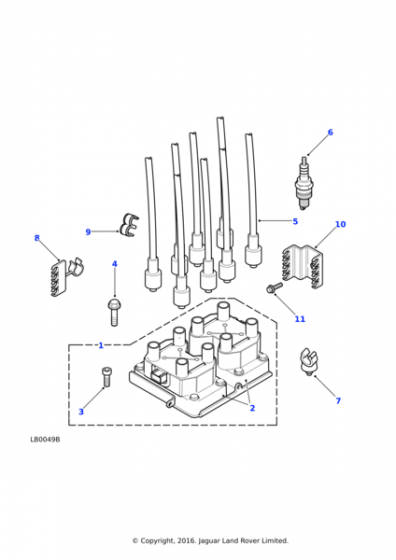 6

9

5

10

8

4

11

1

7

3

2

LB0049B

© Copyright, 2016. Jaguar Land Rover Limited.