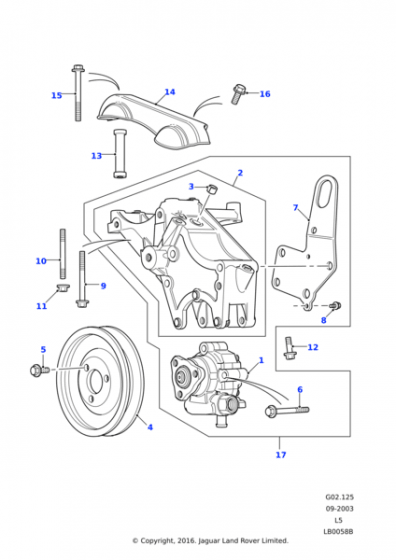 15
14
16
13
2
3
7
10
9
11
8
5
12
1
6
4
17

G02.125
09-2003
L5
LB0058B

© Copyright, 2016. Jaguar Land Rover Limited.