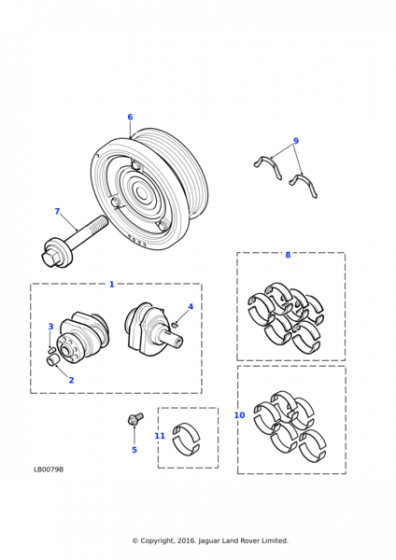 6

9

7

8

1

4

3

2

10

11

5

LB0079B

© Copyright, 2016. Jaguar Land Rover Limited.