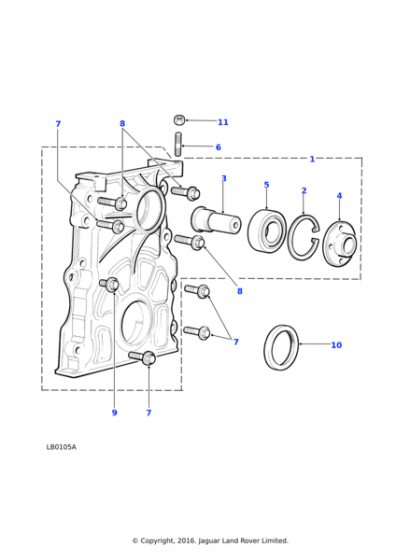 7
8
11
6
1
3
5
2
4
8
7
10
9
7

LB0105A

© Copyright, 2016. Jaguar Land Rover Limited.