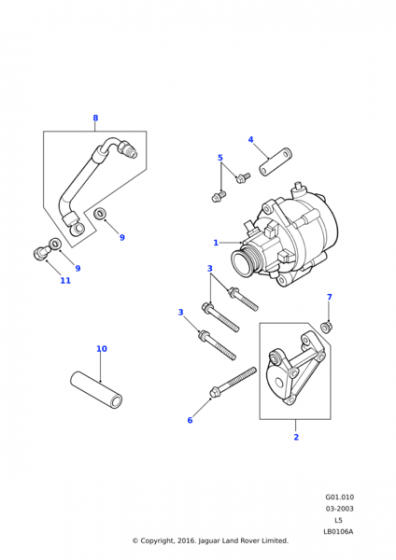 8
4
5
9
1
9
11
3
7
3
10
6
2

G01.010
03-2003
L5
LB0106A

© Copyright, 2016. Jaguar Land Rover Limited.