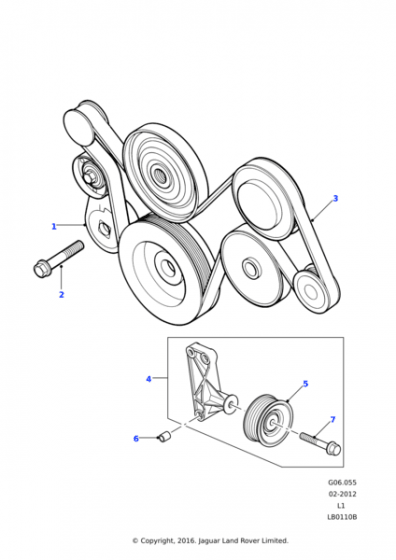 1
2
3
4
5
6
7

G06.055
02-2012
L1
LB0110B

© Copyright, 2016. Jaguar Land Rover Limited.