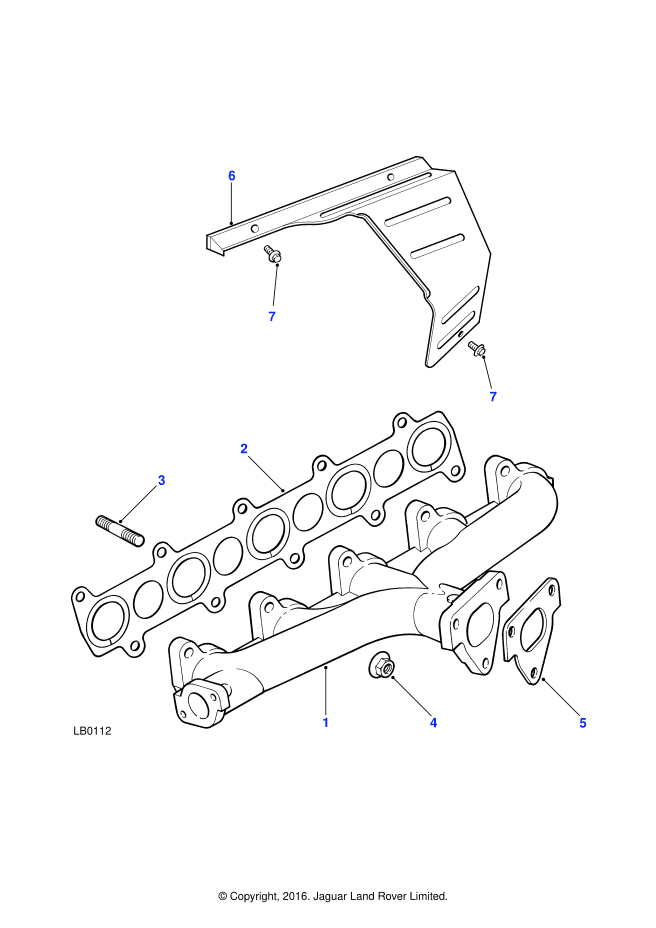 6

7

7

2

3

1

4

5

LB0112

© Copyright, 2016. Jaguar Land Rover Limited.