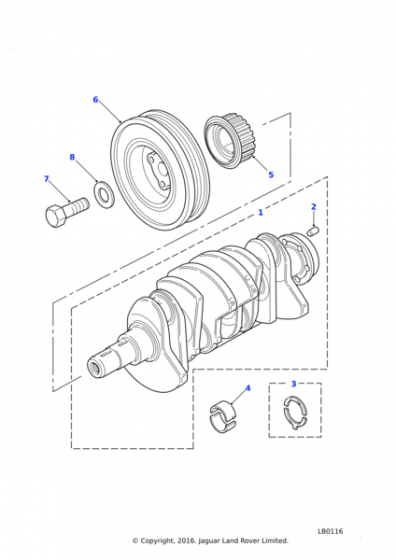 6
8
7
5
1
2
4
3
LB0116
© Copyright, 2016. Jaguar Land Rover Limited.