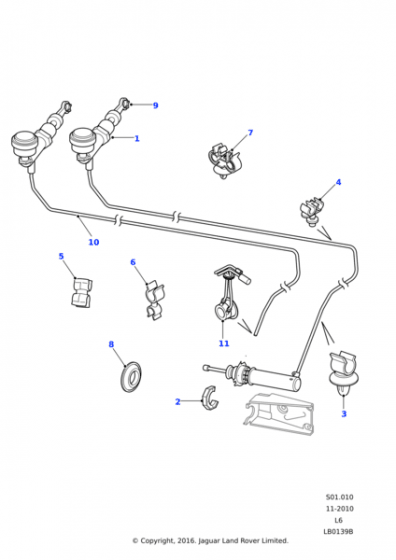 9
1
7
4
10
5
6
11
8
2
3

S01.010
11-2010
L6
LB0139B

© Copyright, 2016. Jaguar Land Rover Limited.