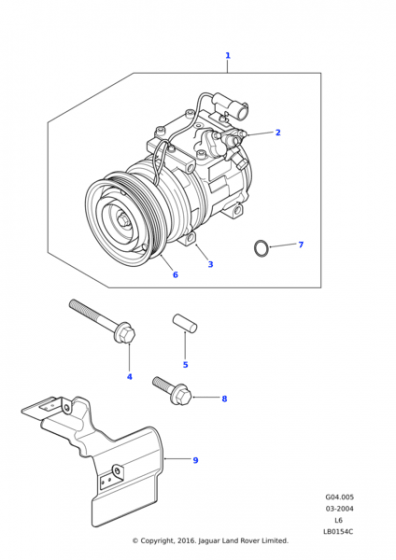 1
2
7
3
6
5
4
8
9
G04.005
03-2004
L6
LB0154C
© Copyright, 2016. Jaguar Land Rover Limited.