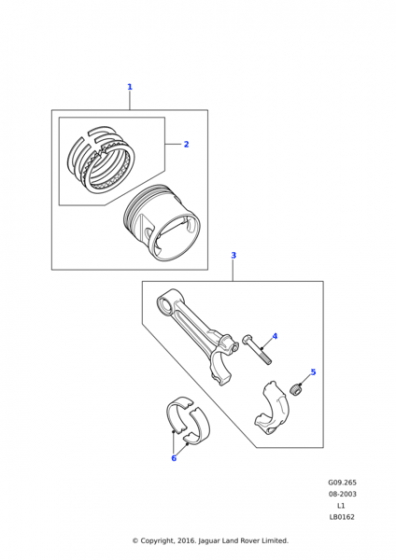 1
2
3
4
5
6

G09.265
08-2003
L1
LB0162

© Copyright, 2016. Jaguar Land Rover Limited.