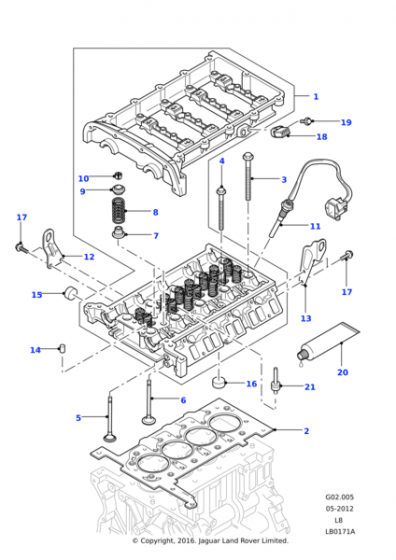 1
19
18
4
3
10
9
8
11
17
7
12
17
15
13
14
20
16
21
6
5
2

G02.005
05-2012
L8
LB0171A

© Copyright, 2016. Jaguar Land Rover Limited.