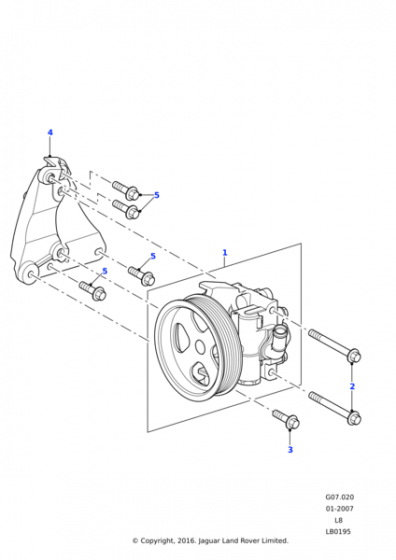 4

5

5

5

1

2

3

G07.020
01-2007
L8
LB0195

© Copyright, 2016. Jaguar Land Rover Limited.