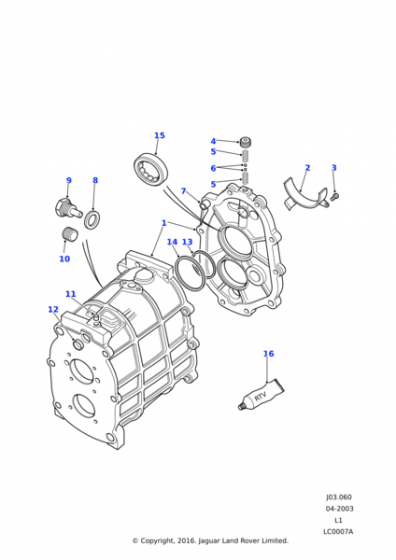 15
4
5
6
5
2
3
9
8
7
1
14
13
10
11
12
16
RTV

J03.060
04-2003
L1
LC0007A
© Copyright, 2016. Jaguar Land Rover Limited.