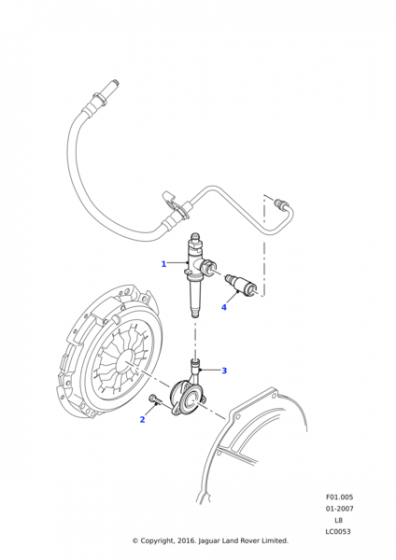 1

4

3

2

F01.005
01-2007
L8
LC0053

© Copyright, 2016. Jaguar Land Rover Limited.