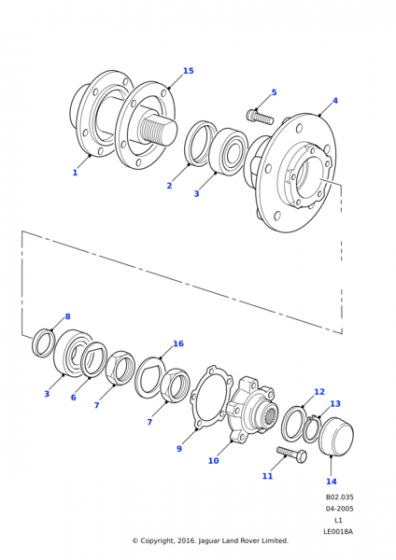 15
5
4
1
2
3
8
16
3
6
7
7
12
13
9
10
11
14

B02.035
04-2005
L1
LE0018A

© Copyright, 2016. Jaguar Land Rover Limited.