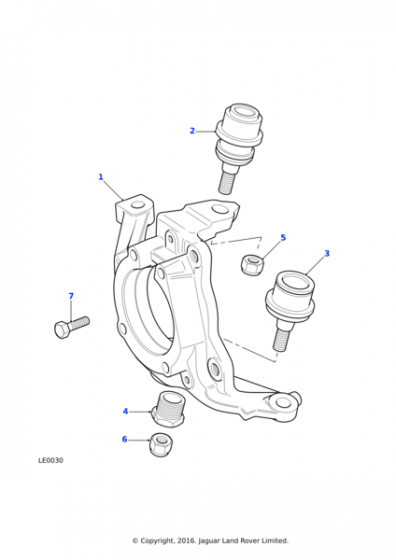 2

1

5

3

7

4

6

LE0030

© Copyright, 2016. Jaguar Land Rover Limited.