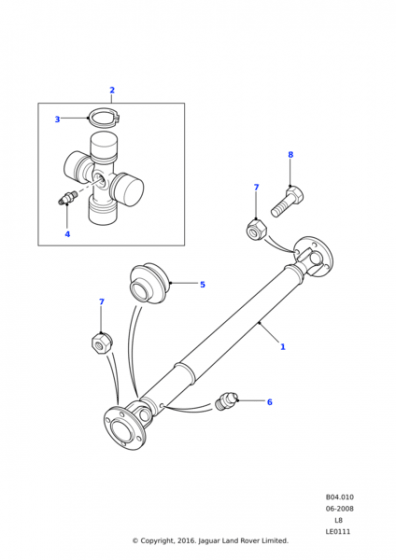 2
3
4
8
7
5
7
1
6

B04.010
06-2008
L8
LE0111

© Copyright, 2016. Jaguar Land Rover Limited.