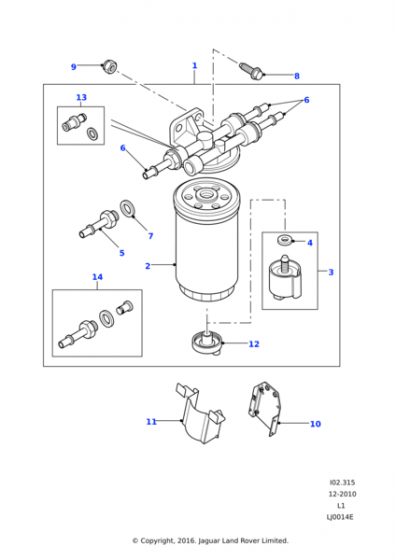 9
1
8
13
6
6
7
5
4
2
3
14
12
11
10

I02.315
12-2010
L1
LJ0014E

© Copyright, 2016. Jaguar Land Rover Limited.