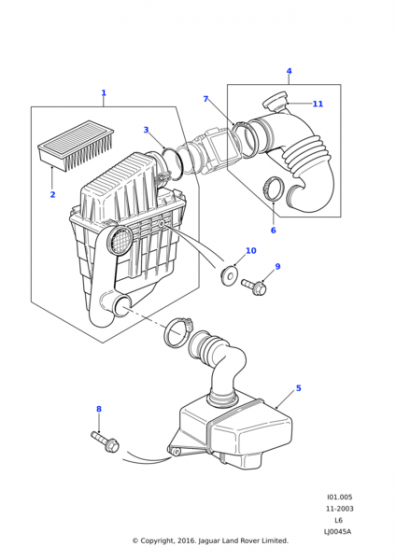 4
1
7
11
3
2
6
10
9
5
8
I01.005
11-2003
L6
LJ0045A
© Copyright, 2016. Jaguar Land Rover Limited.