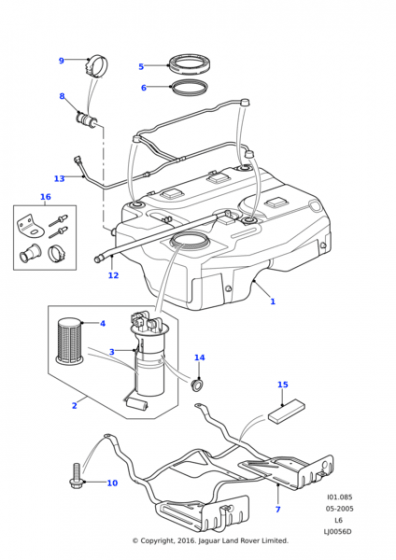 9
5
6
8
13
16
12
1
4
3
14
2
15
10
7
I01.085
05-2005
L6
LJ0056D
© Copyright, 2016. Jaguar Land Rover Limited.