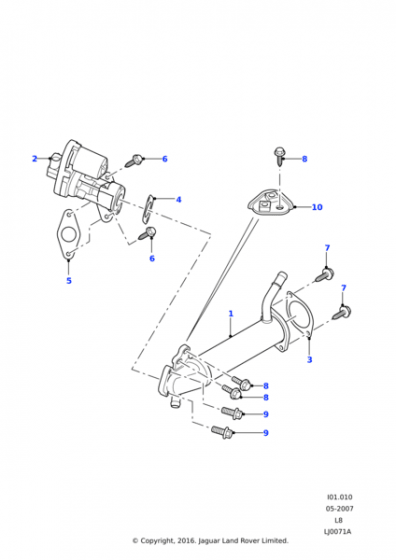 2
6
8
4
10
6
5
7
7
1
3
8
8
9
9

I01.010
05-2007
L8
LJ0071A

© Copyright, 2016. Jaguar Land Rover Limited.