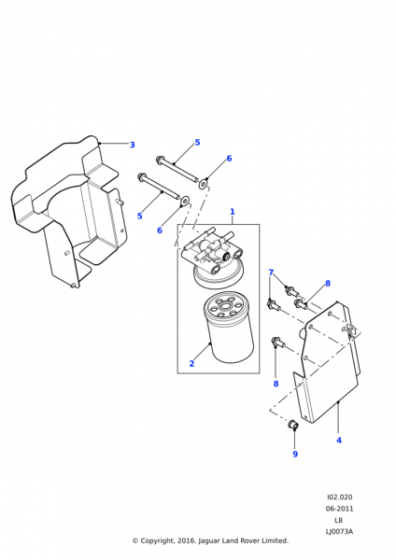 3
5
6
5
6
1
7
8
2
8
4
9

I02.020
06-2011
L8
LJ0073A
© Copyright, 2016. Jaguar Land Rover Limited.