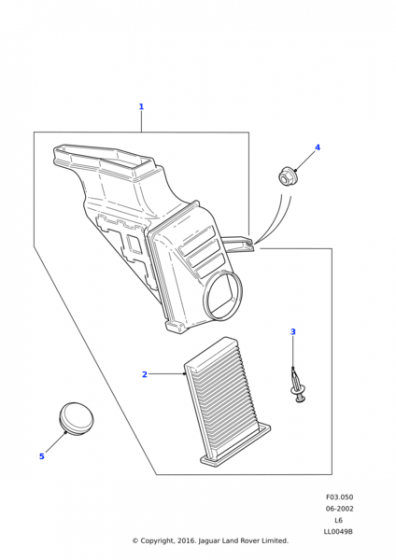 1

4

3

2

5

F03.050
06-2002
L6
LL0049B

© Copyright, 2016. Jaguar Land Rover Limited.