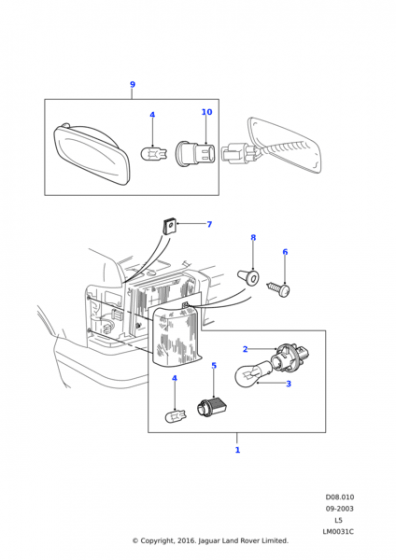 9
4
10
7
8
6
2
3
4
5
1
D08.010
09-2003
L5
LM0031C
© Copyright, 2016. Jaguar Land Rover Limited.